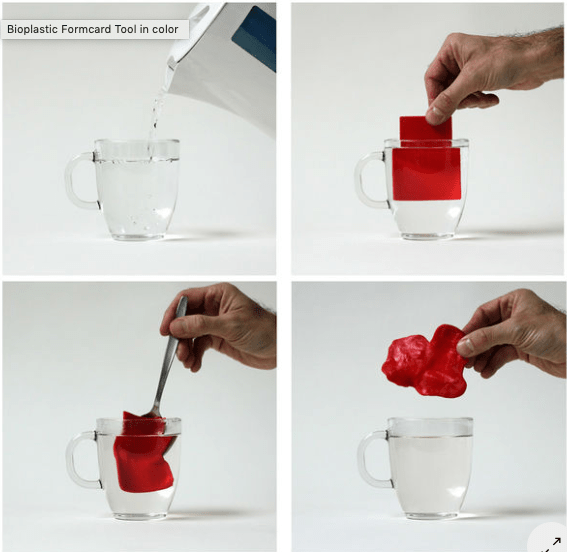 Bioplastic Formcard Tool in color