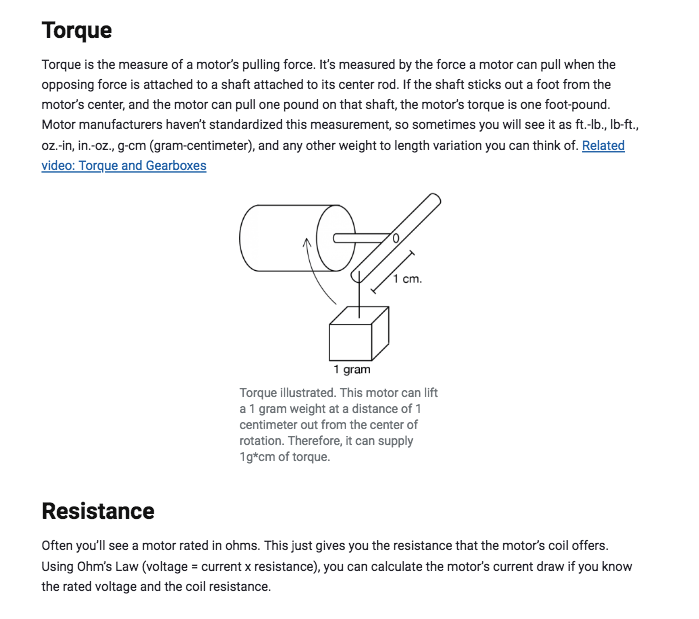 Torque

Torque is the measure of a motor's pulling force. It's measured by the force a motor can pull when the opposing force is attached to a shaft attached to its center rod. If the shaft sticks out a foot from the motor's center, and the motor can pull one pound on that shaft, the motor's torque is one foot-pound. Motor manufacturers haven't standardized this measurement, so sometimes you will see it as ft.-lb., lb-ft., oz.-in, in.-oz., g-cm (gram-centimeter), and any other weight to length variation you can think of. Related video: Torque and Gearboxes

1 cm.

1 gram

Torque illustrated. This motor can lift a 1 gram weight at a distance of 1 centimeter out from the center of rotation. Therefore, it can supply 1g*cm of torque.

Resistance

Often you'll see a motor rated in ohms. This just gives you the resistance that the motor's coil offers. Using Ohm's Law (voltage = current x resistance), you can calculate the motor's current draw if you know the rated voltage and the coil resistance.